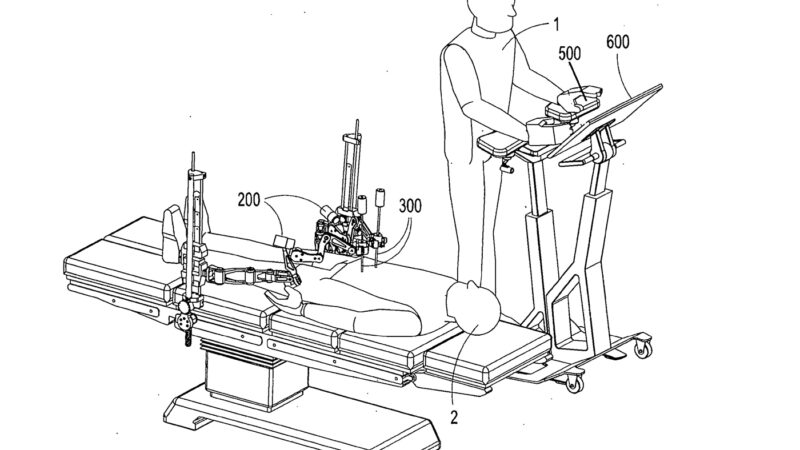 1
500
600
200
300
2